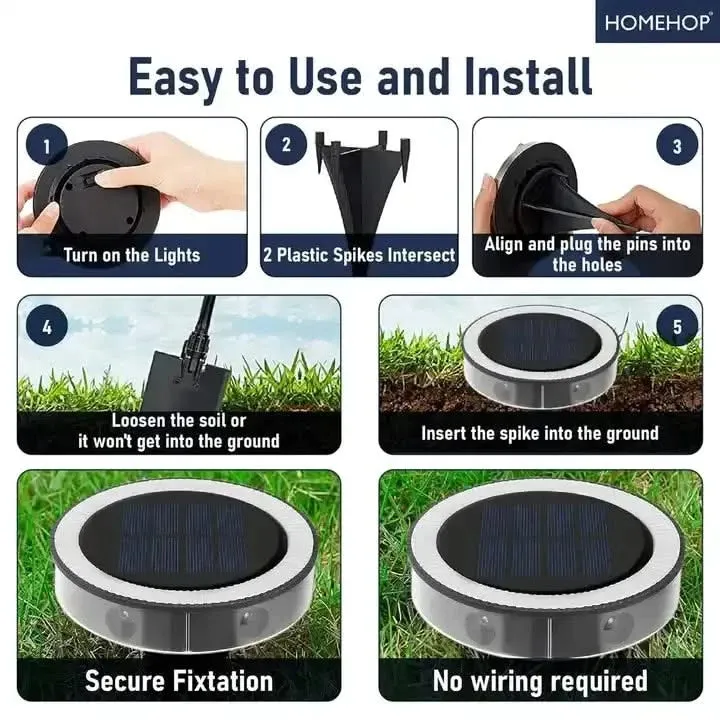 HOMEHOP®

Easy to Use and Install

1
Turn on the Lights

2
2 Plastic Spikes Intersect

3
Align and plug the pins into the holes

4
Loosen the soil or it won't get into the ground

5
Insert the spike into the ground

Secure Fixtation

No wiring required